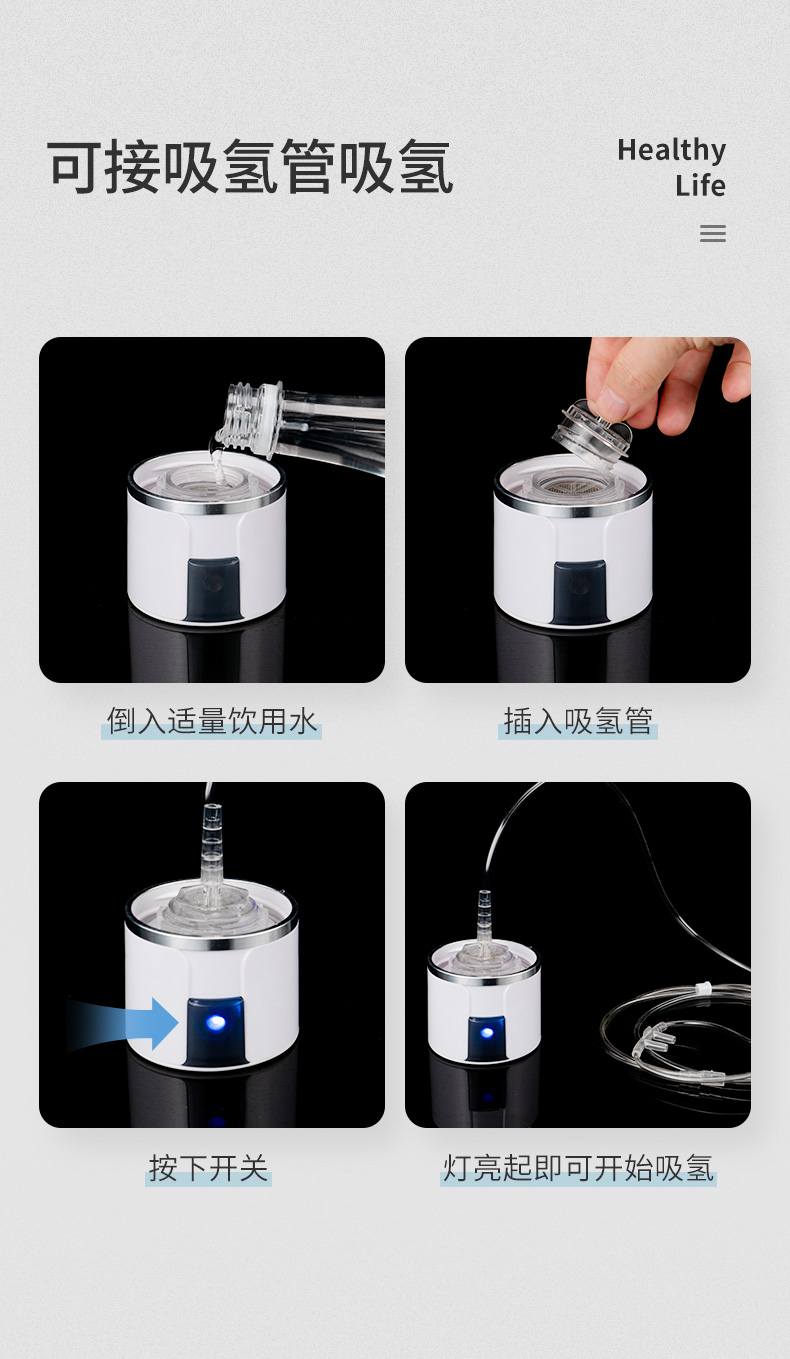 可接吸氢管吸氢

Healthy
Life

倒入适量饮用水

插入吸氢管

按下开关

灯亮起即可开始吸氢